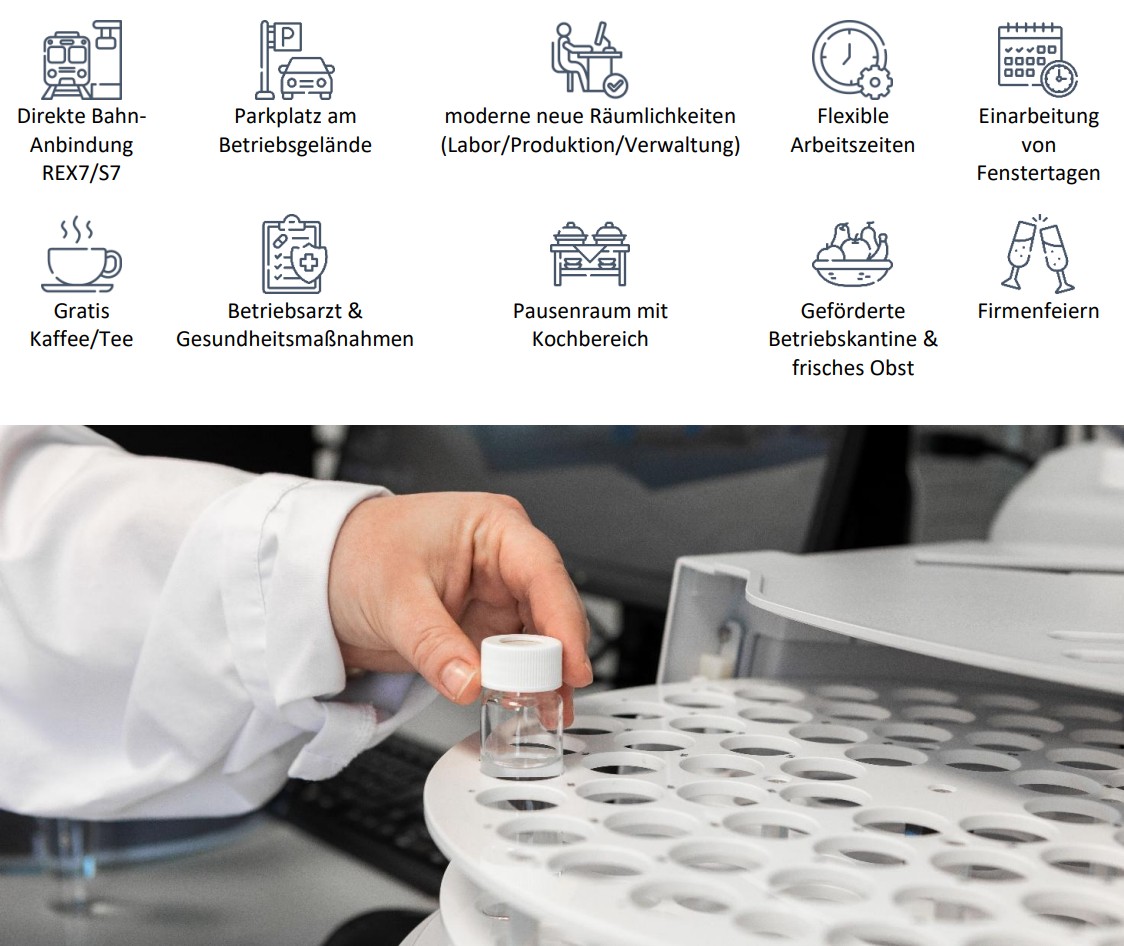 Direkte Bahn-Anbindung REX7/S7

Parkplatz am Betriebsgelände

moderne neue Räumlichkeiten (Labor/Produktion/Verwaltung)

Flexible Arbeitszeiten

Einarbeitung von Fenstertagen

Gratis Kaffee/Tee

Betriebsarzt & Gesundheitsmaßnahmen

Pausenraum mit Kochbereich

Geförderte Betriebskantine & frisches Obst

Firmenfeiern